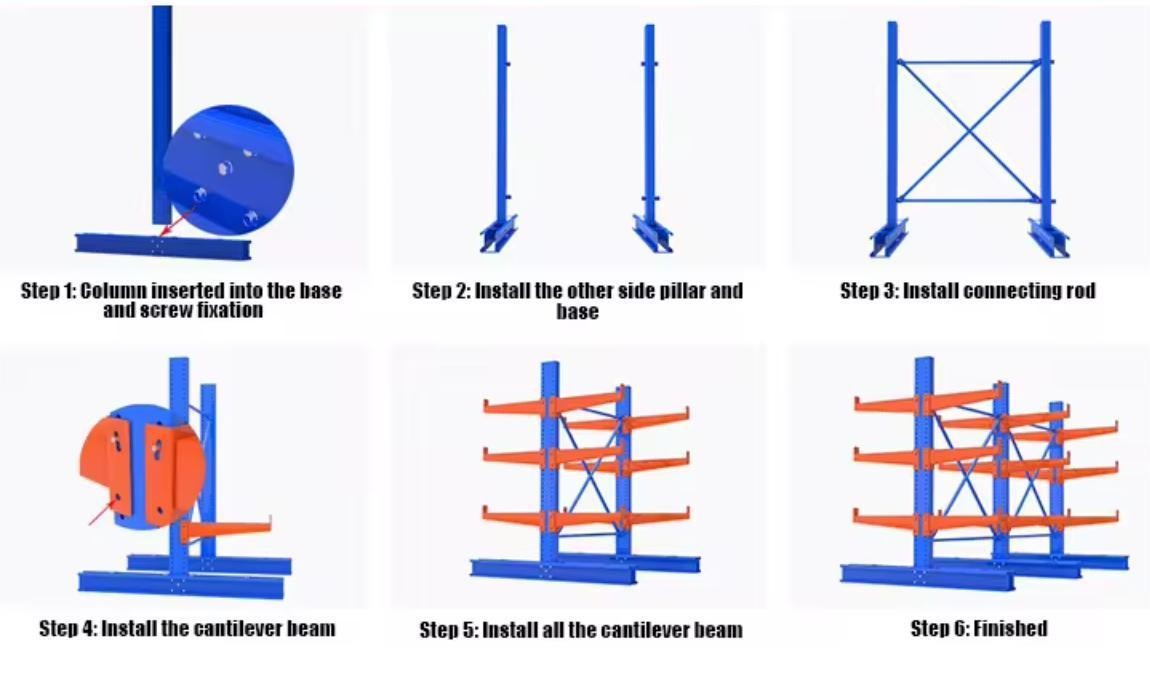 Step 1: Column inserted into the base and screw fixation

Step 2: Install the other side pillar and base

Step 3: Install connecting rod

Step 4: Install the cantilever beam

Step 5: Install all the cantilever beam

Step 6: Finished